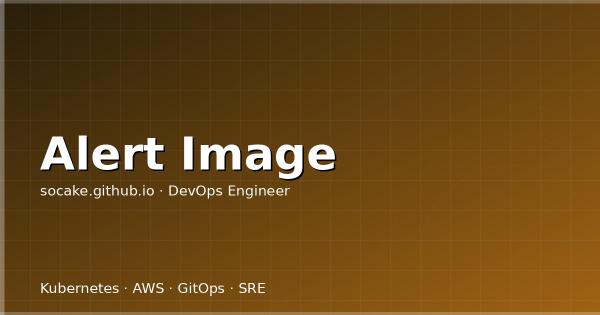 Alert Image

socake.github.io · DevOps Engineer

Kubernetes · AWS · GitOps · SRE